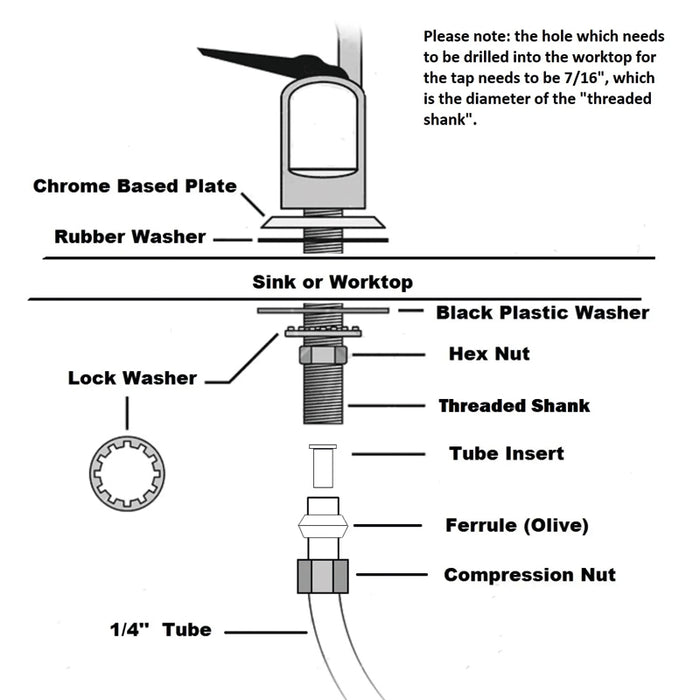 Please note: the hole which needs to be drilled into the worktop for the tap needs to be 7/16", which is the diameter of the "threaded shank".

Chrome Based Plate

Rubber Washer

Sink or Worktop

Black Plastic Washer

Hex Nut

Lock Washer

Threaded Shank

Tube Insert

Ferrule (Olive)

Compression Nut

1/4" Tube