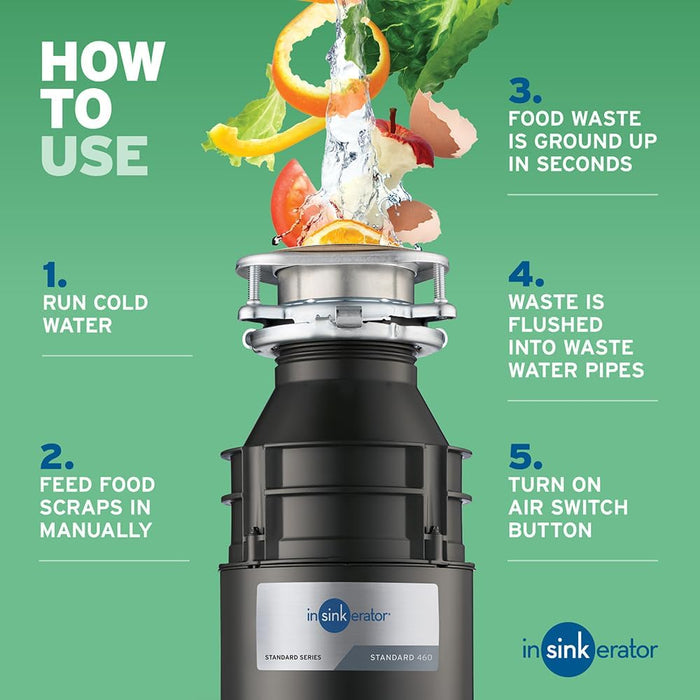 HOW TO USE

1. RUN COLD WATER

2. FEED FOOD SCRAPS IN MANUALLY

3. FOOD WASTE IS GROUND UP IN SECONDS

4. WASTE IS FLUSHED INTO WASTE WATER PIPES

5. TURN ON AIR SWITCH BUTTON

insinkerator

STANDARD SERIES

STANDARD 460

insinkerator